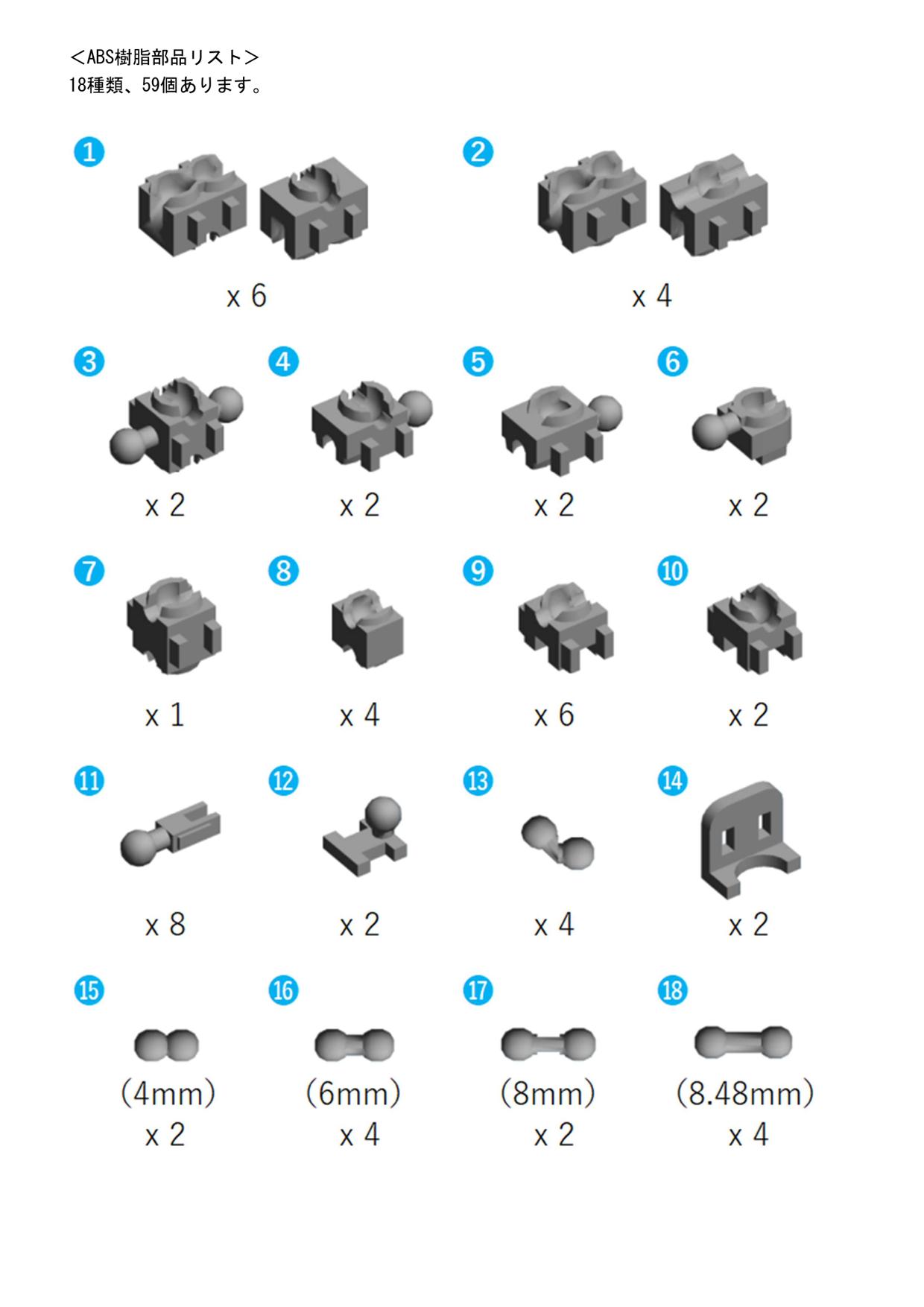 ＜ABS樹脂部品リスト＞
18種類、59個あります。

❶

x 6

❷

x 4

❸

x 2

❹

x 2

❺

x 2

❻

x 2

❼

x 1

❽

x 4

❾

x 6

❿

x 2

⓫

x 8

⓬

x 2

⓭

x 4

⓮

x 2

⓯

(4mm)
x 2

⓰

(6mm)
x 4

⓱

(8mm)
x 2

⓲

(8.48mm)
x 4